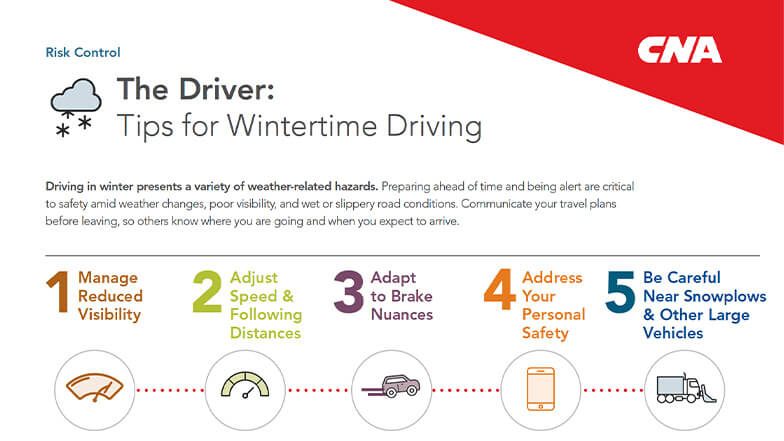 Risk Control

CNA

The Driver:
Tips for Wintertime Driving

Driving in winter presents a variety of weather-related hazards. Preparing ahead of time and being alert are critical to safety amid weather changes, poor visibility, and wet or slippery road conditions. Communicate your travel plans before leaving, so others know where you are going and when you expect to arrive.

1 Manage Reduced Visibility

2 Adjust Speed & Following Distances

3 Adapt to Brake Nuances

4 Address Your Personal Safety

5 Be Careful Near Snowplows & Other Large Vehicles